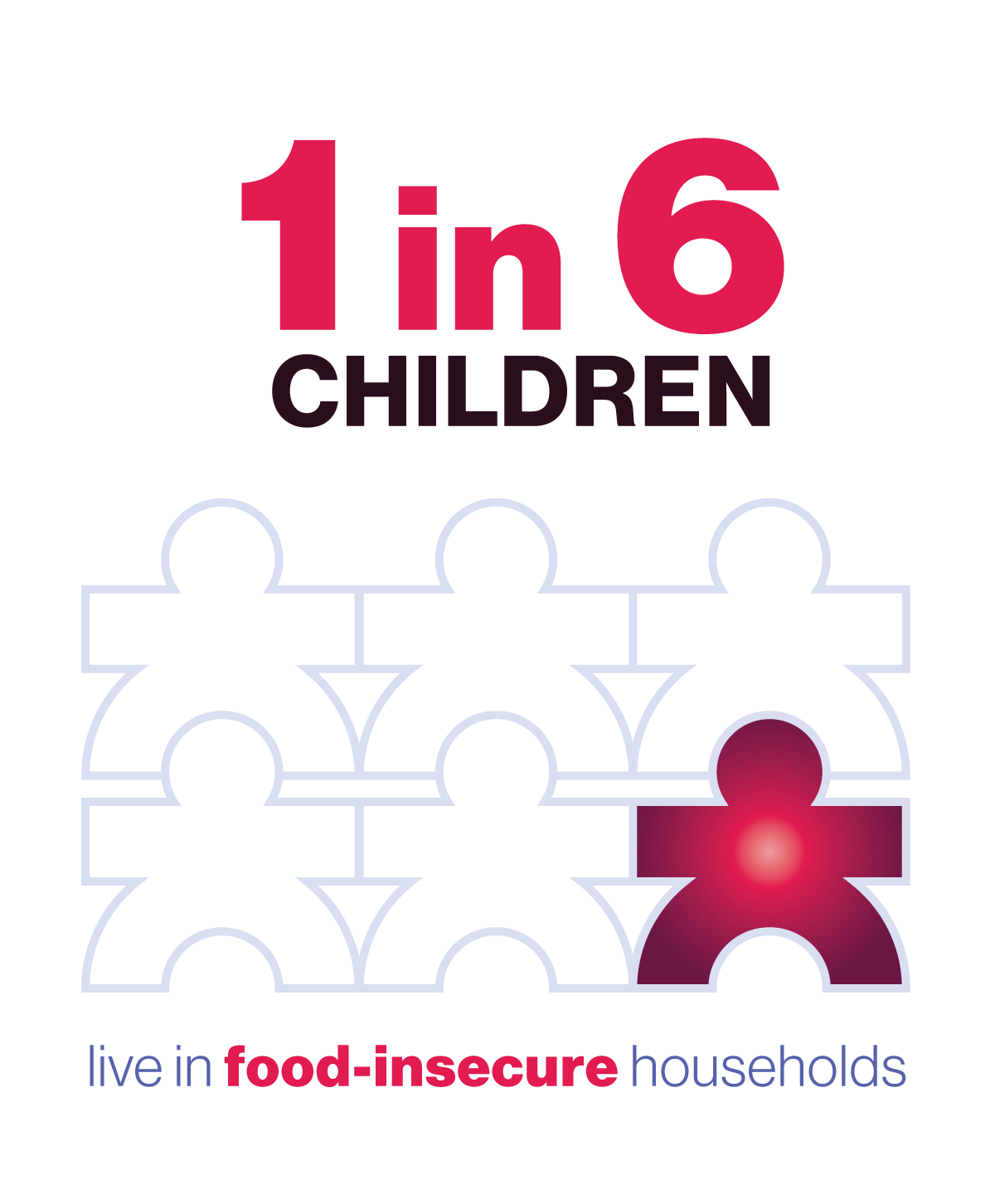 1 in 6
CHILDREN

live in food-insecure households